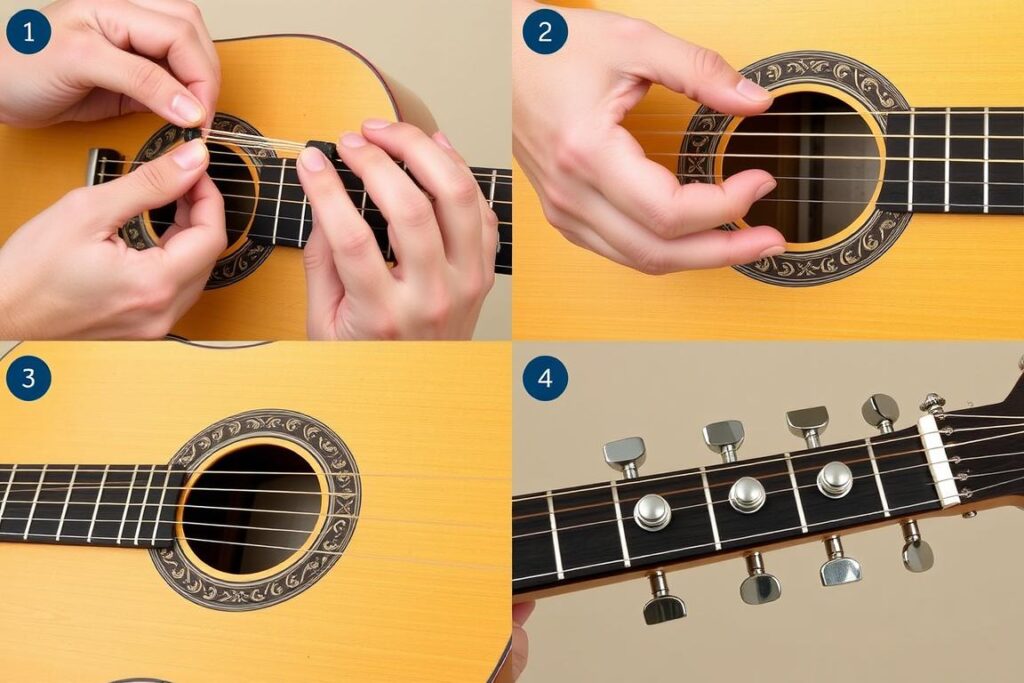 1

2

3

4