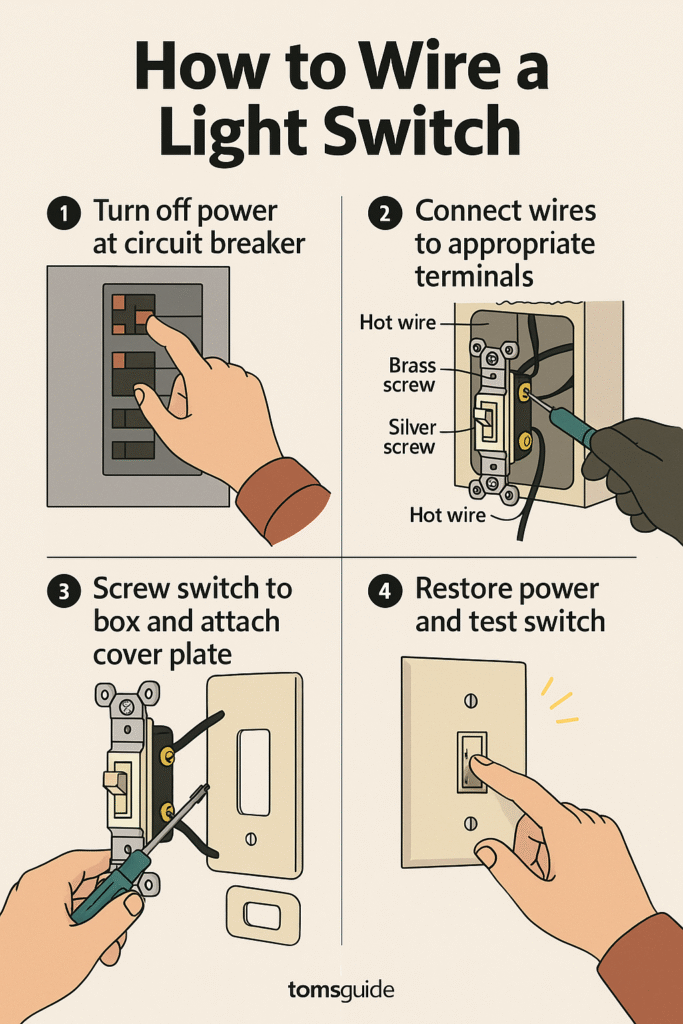 How to Wire a Light Switch

1 Turn off power at circuit breaker

2 Connect wires to appropriate terminals

Hot wire
Brass screw
Silver screw
Hot wire

3 Screw switch to box and attach cover plate

4 Restore power and test switch

tomsguide